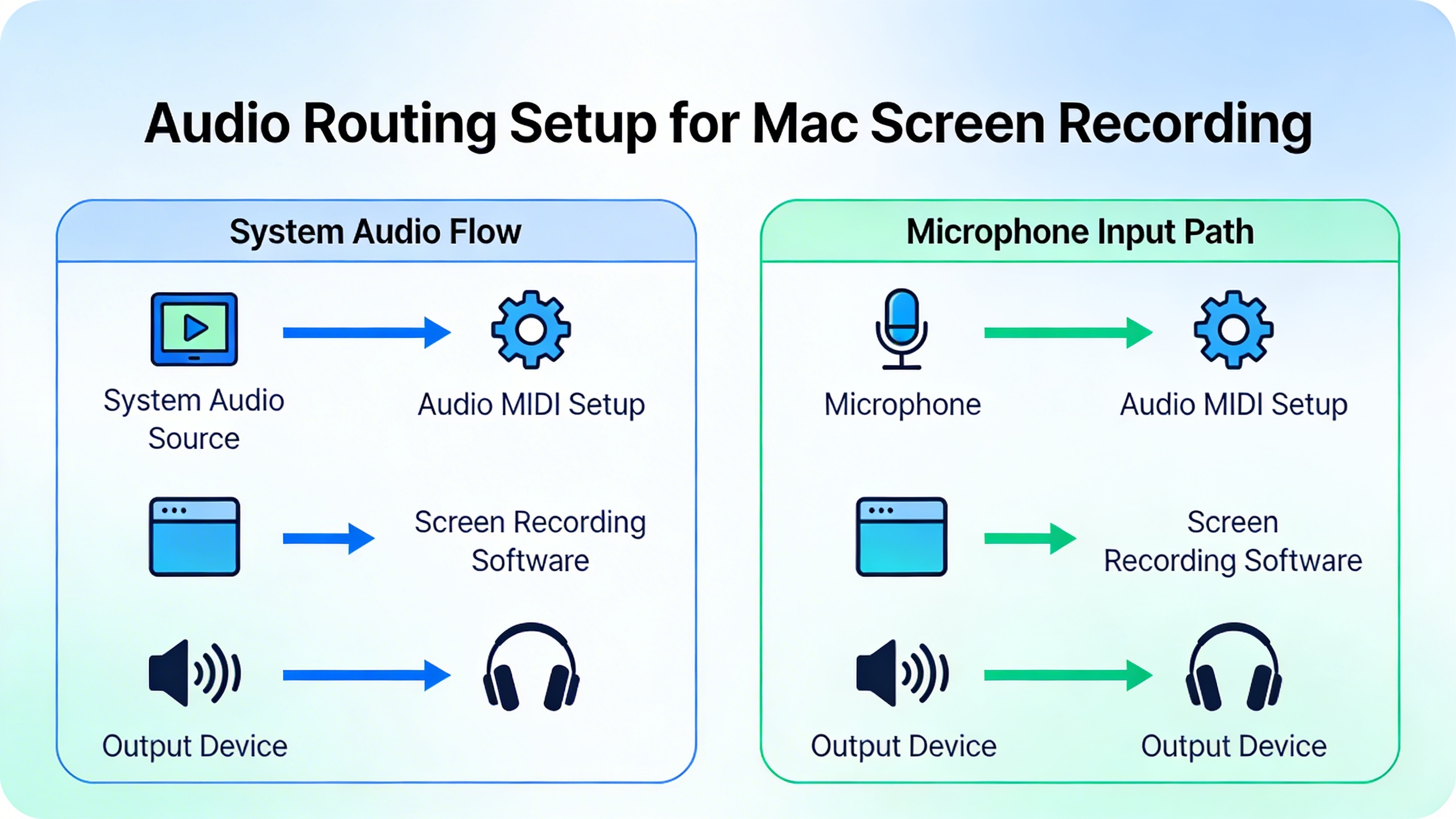 Audio Routing Setup for Mac Screen Recording

System Audio Flow

System Audio Source

Audio MIDI Setup

Screen Recording Software

Output Device

Microphone Input Path

Microphone

Audio MIDI Setup

Screen Recording Software

Output Device

Output Device